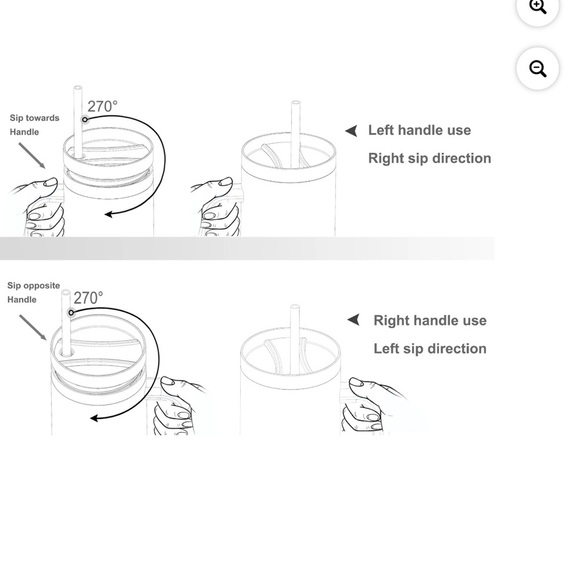 Sip towards Handle

270°

Left handle use

Right sip direction

Sip opposite Handle

270°

Right handle use

Left sip direction